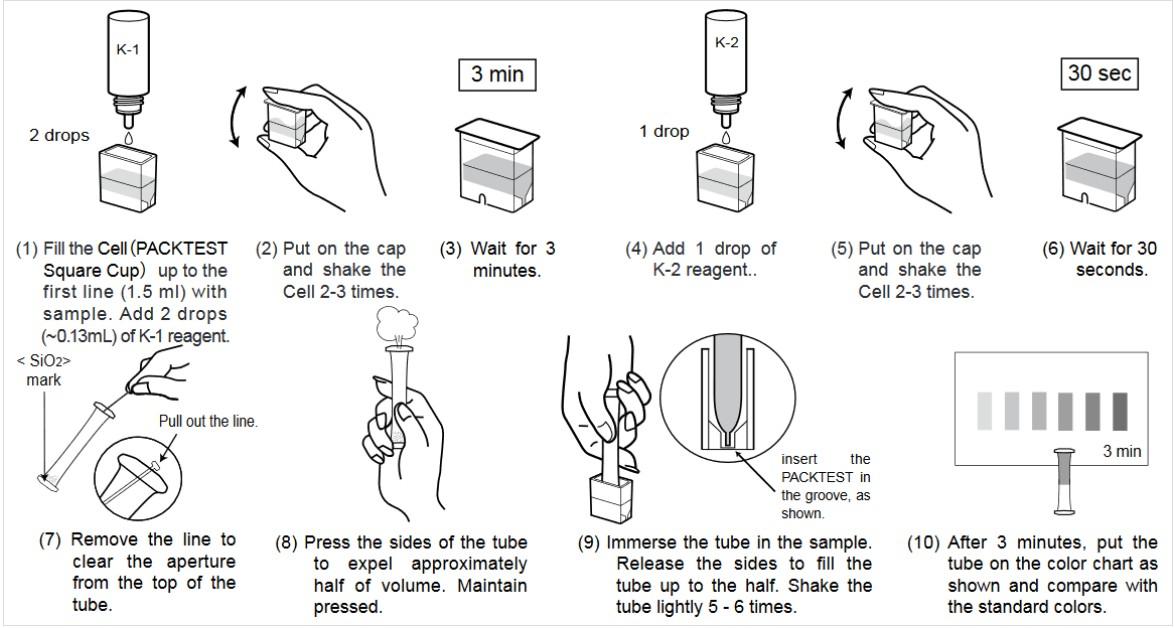 K-1

2 drops

(1) Fill the Cell (PACKTEST Square Cup) up to the first line (1.5 ml) with sample. Add 2 drops (~0.13mL) of K-1 reagent.

(2) Put on the cap and shake the Cell 2-3 times.

3 min

(3) Wait for 3 minutes.

K-2

1 drop

(4) Add 1 drop of K-2 reagent..

(5) Put on the cap and shake the Cell 2-3 times.

30 sec

(6) Wait for 30 seconds.

< $SiO_2$> mark

Pull out the line.

(7) Remove the line to clear the aperture from the top of the tube.

(8) Press the sides of the tube to expel approximately half of volume. Maintain pressed.

insert the PACKTEST in the groove, as shown.

(9) Immerse the tube in the sample. Release the sides to fill the tube up to the half. Shake the tube lightly 5 - 6 times.

3 min

(10) After 3 minutes, put the tube on the color chart as shown and compare with the standard colors.